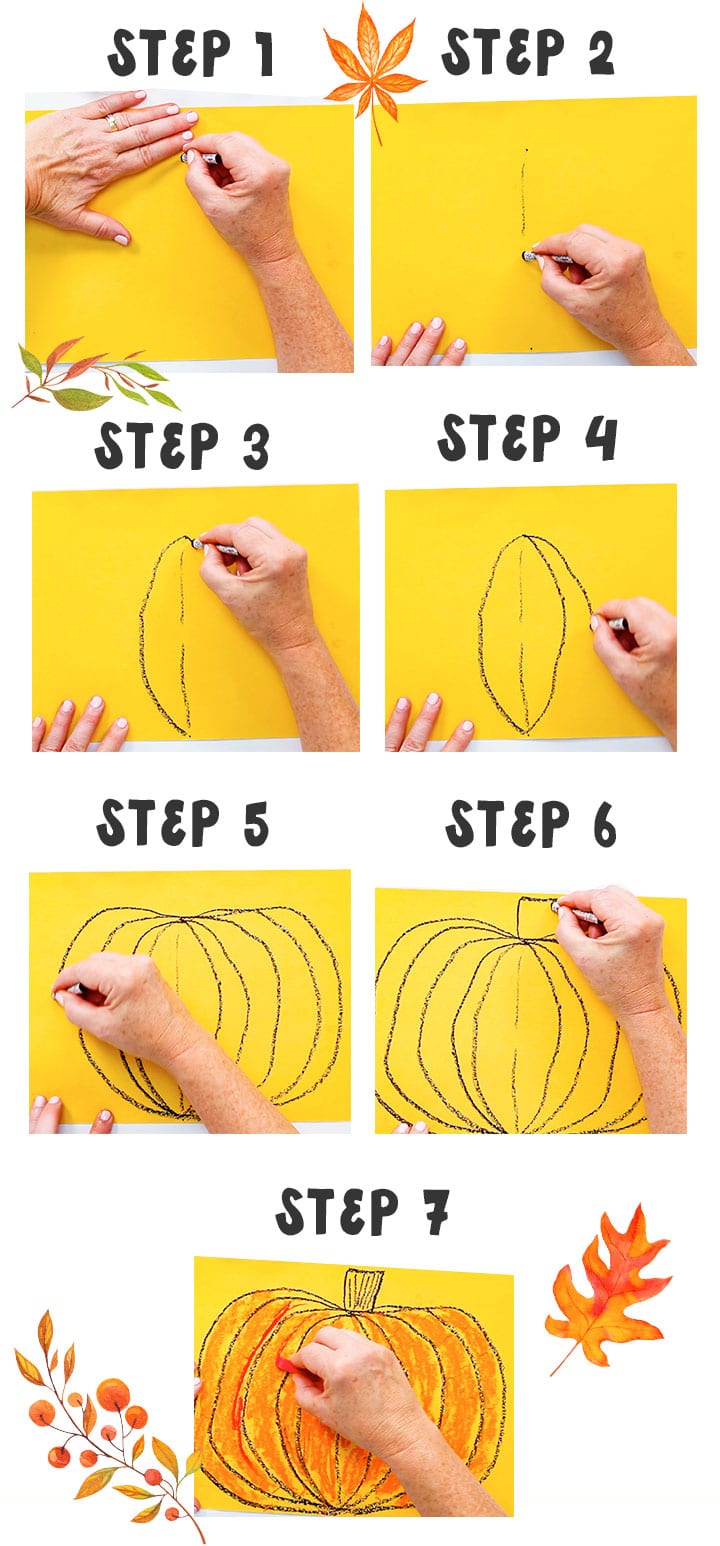 STEP 1

STEP 2

STEP 3

STEP 4

STEP 5

STEP 6

STEP 7